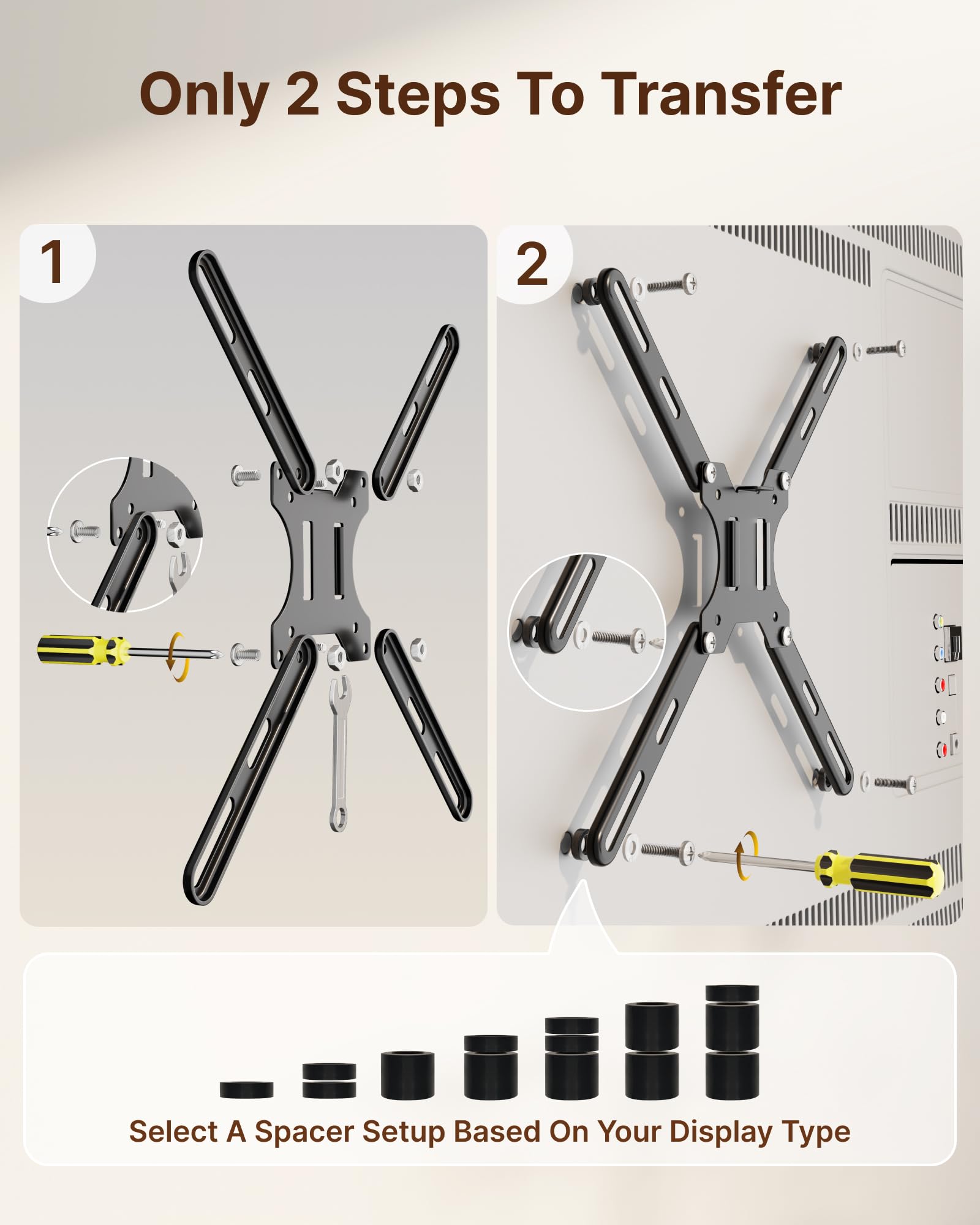 Only 2 Steps To Transfer

1

2

Select A Spacer Setup Based On Your Display Type