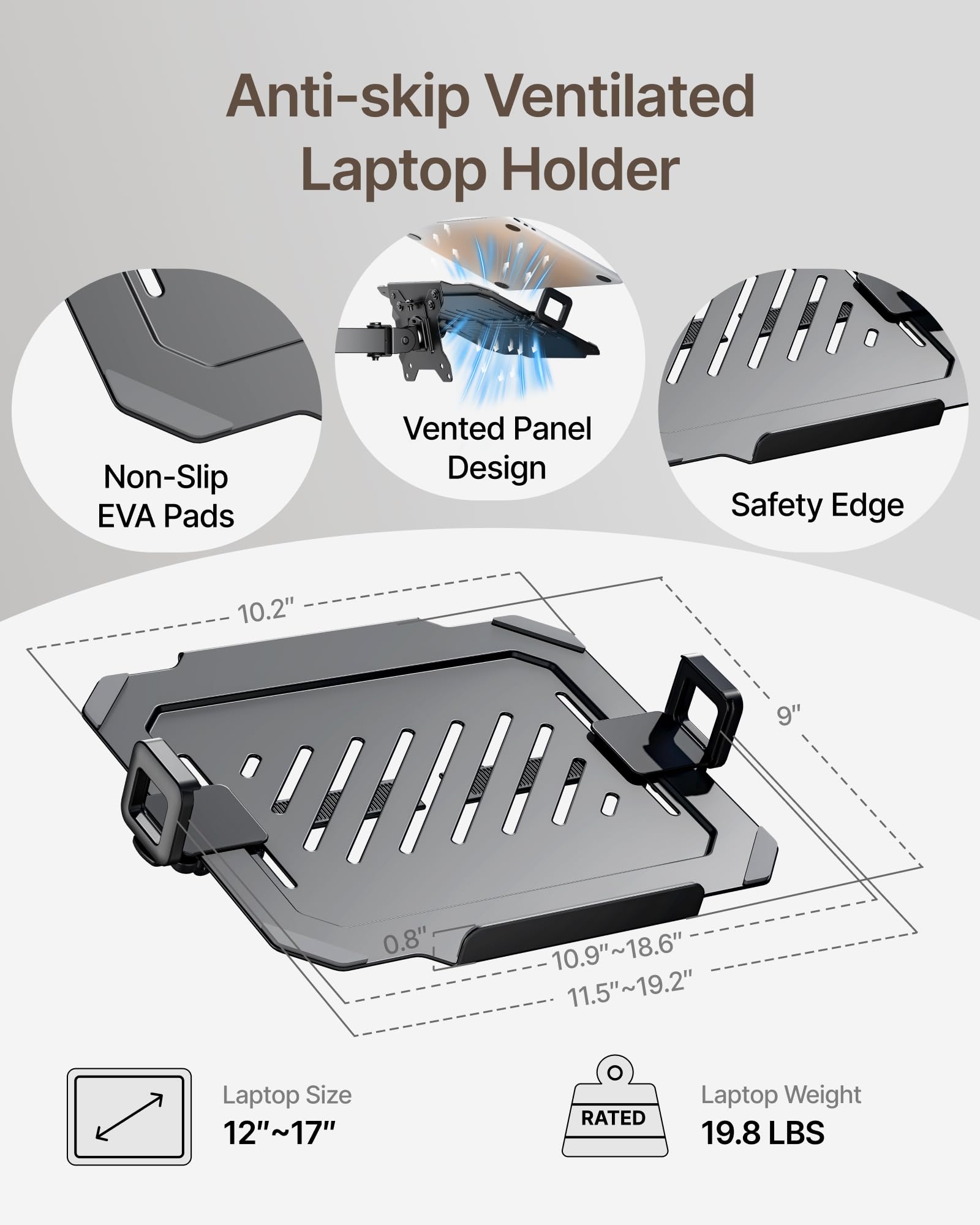 Anti-skip Ventilated Laptop Holder

Non-Slip EVA Pads

Vented Panel Design

Safety Edge

10.2"

9"

0.8"

10.9"~18.6"

11.5"~19.2"

Laptop Size
12"~17"

RATED

Laptop Weight
19.8 LBS