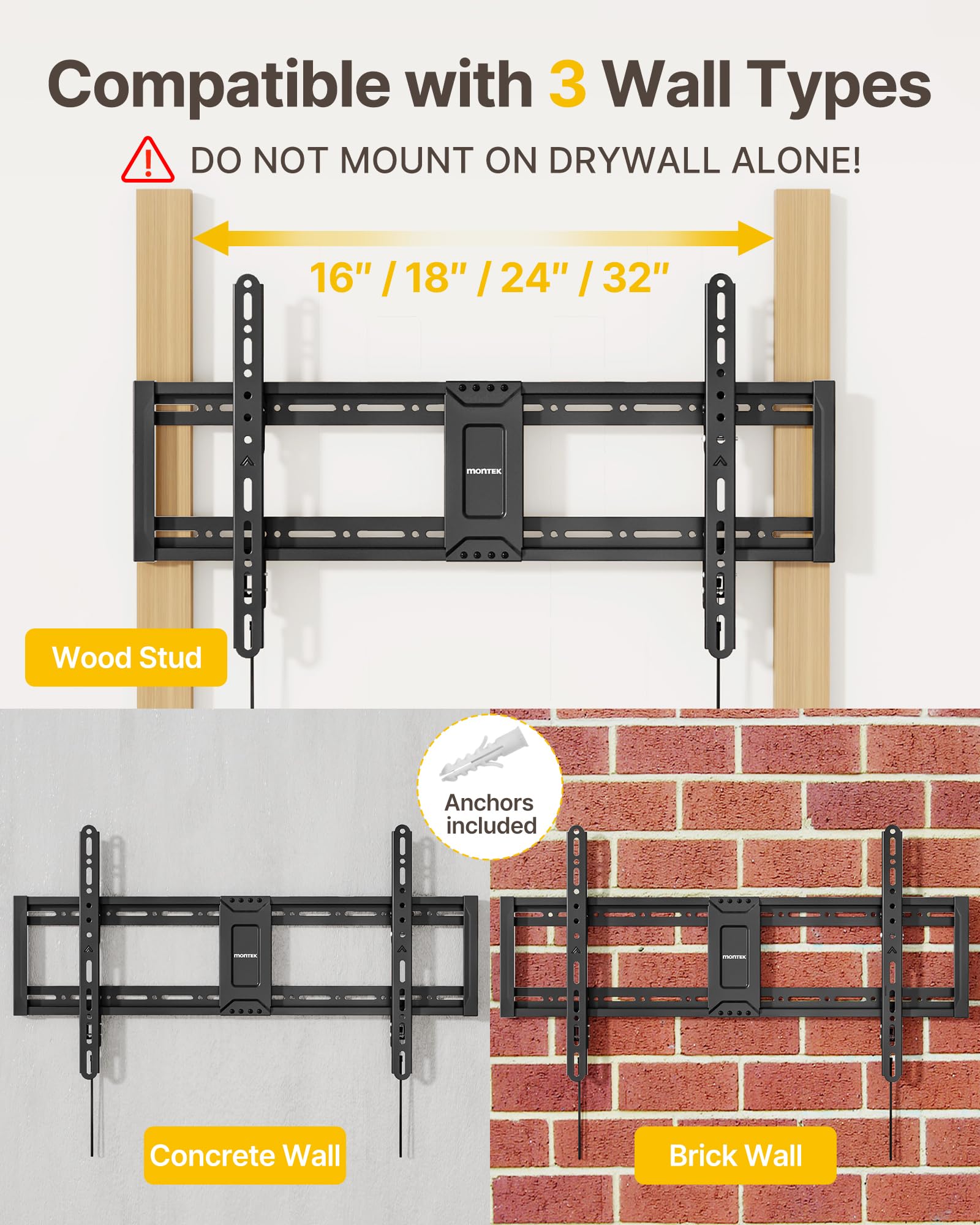 Compatible with 3 Wall Types

DO NOT MOUNT ON DRYWALL ALONE!

16" / 18" / 24" / 32"

montek

Wood Stud

Anchors included

montek

montek

Concrete Wall

Brick Wall