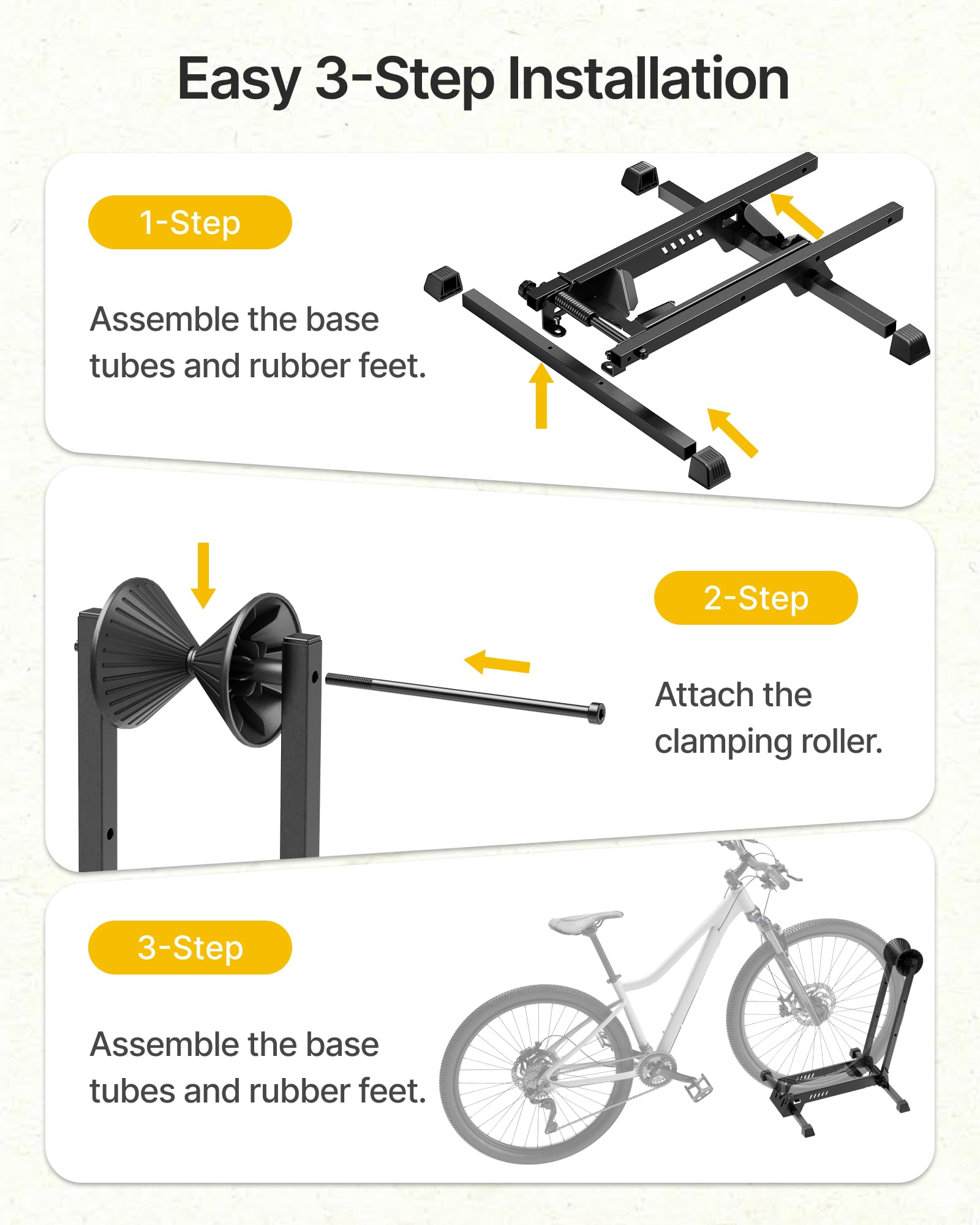 Easy 3-Step Installation

1-Step

Assemble the base tubes and rubber feet.

2-Step

Attach the clamping roller.

3-Step

Assemble the base tubes and rubber feet.