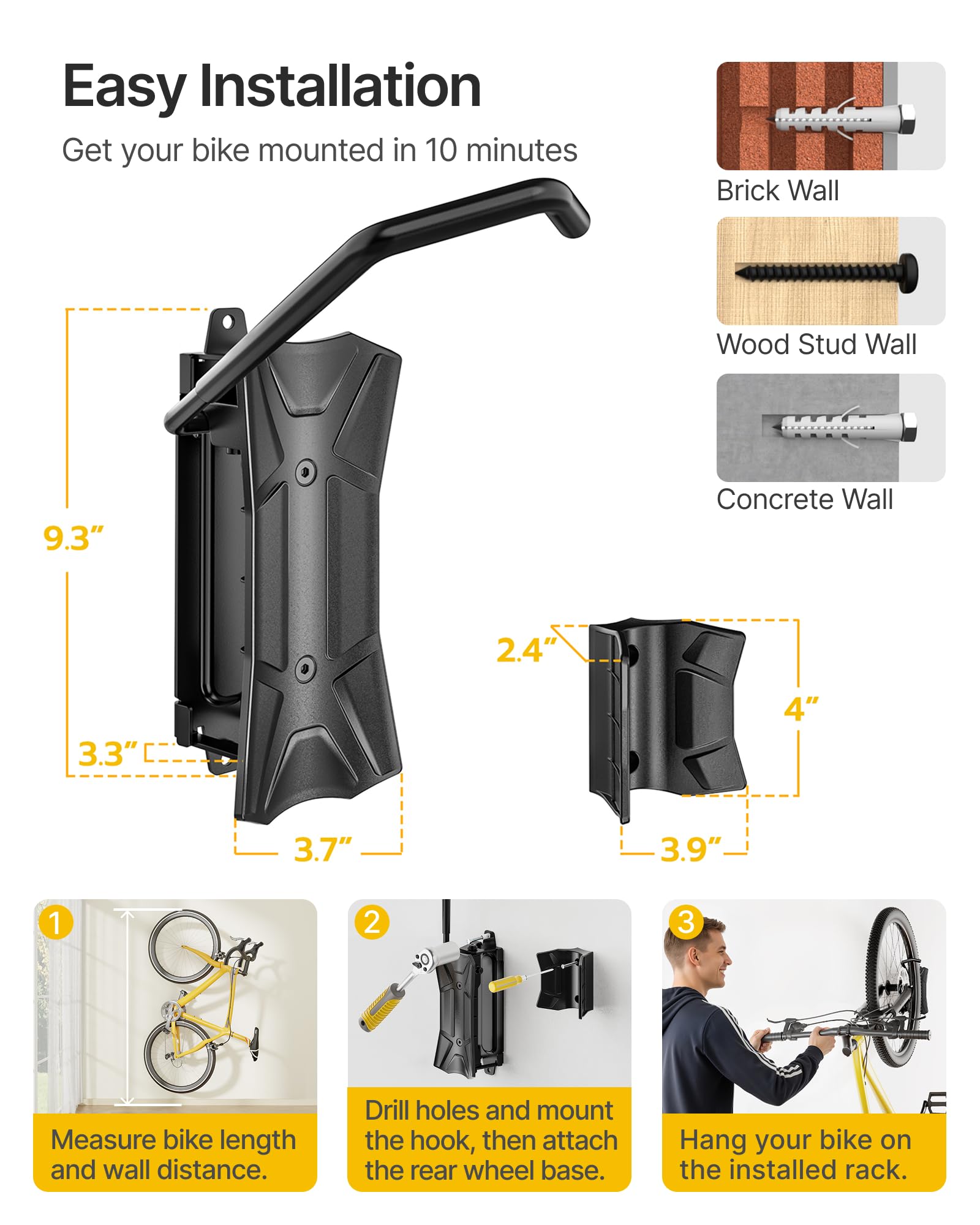 Easy Installation

Get your bike mounted in 10 minutes

Brick Wall

Wood Stud Wall

Concrete Wall

9.3″

3.3″

3.7″

2.4″

4″

3.9″

1

Measure bike length and wall distance.

2

Drill holes and mount the hook, then attach the rear wheel base.

3

Hang your bike on the installed rack.