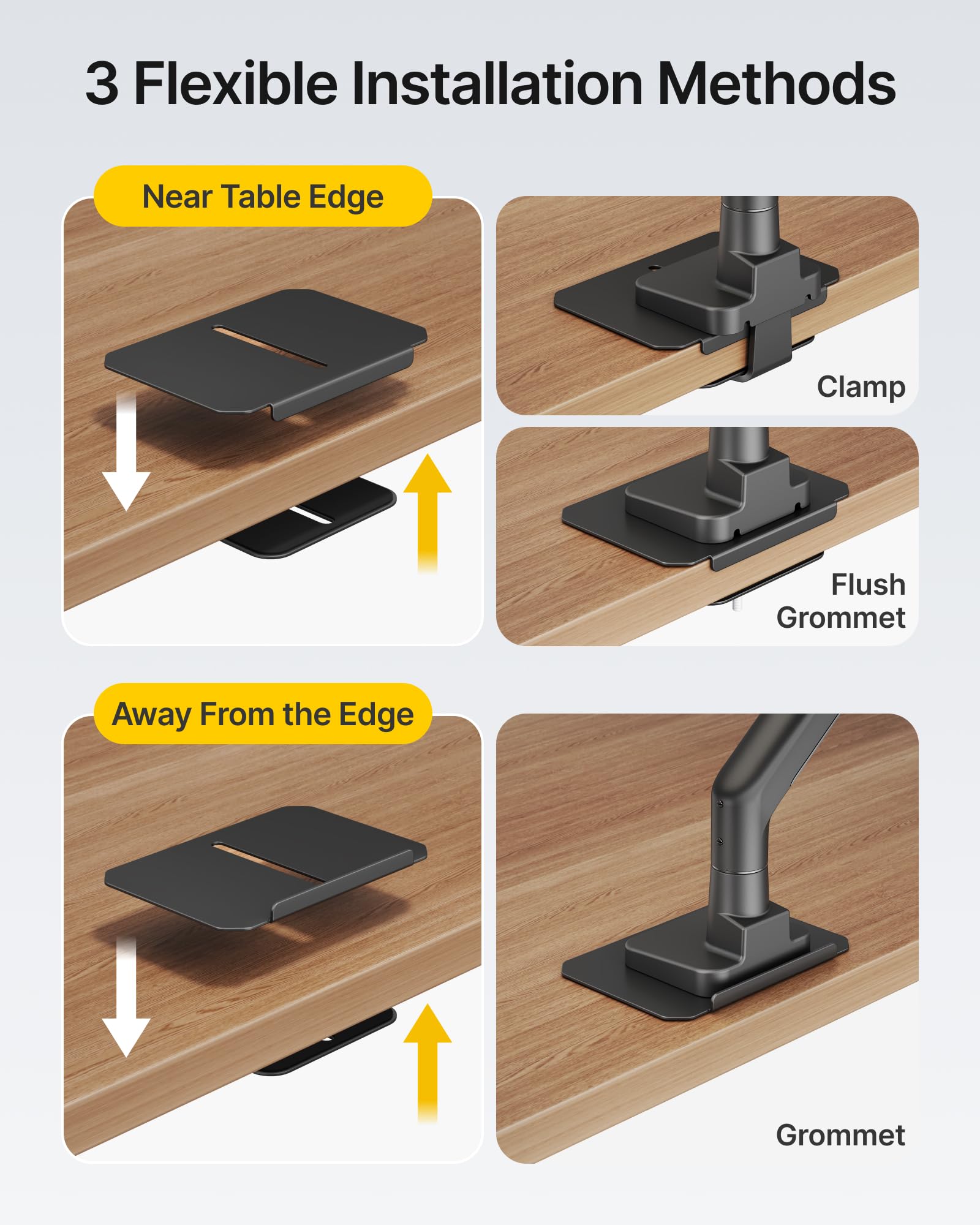 3 Flexible Installation Methods

Near Table Edge

Clamp

Flush Grommet

Away From the Edge

Grommet