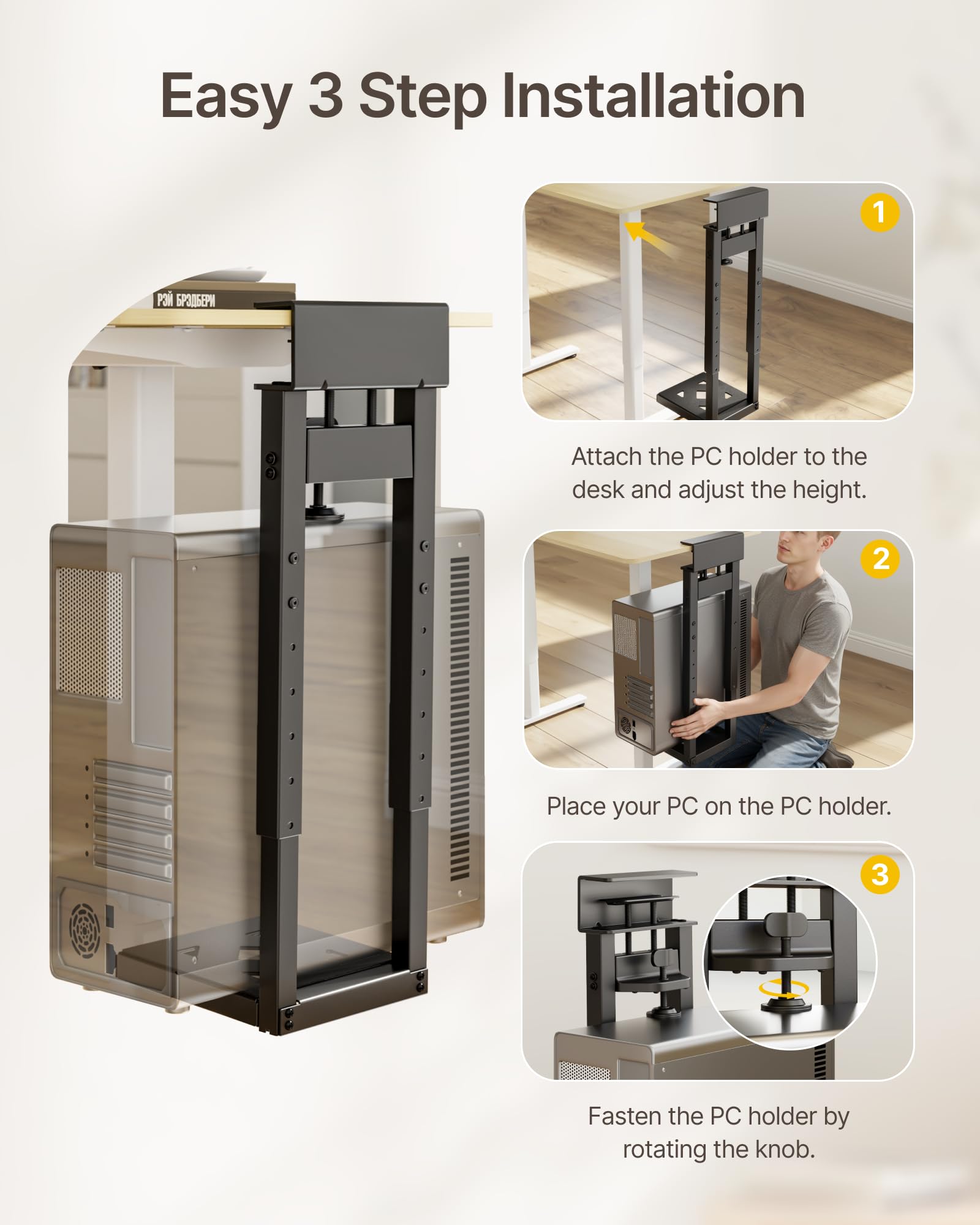 Easy 3 Step Installation

РЭЙ БРЭДБЕРИ

1

Attach the PC holder to the desk and adjust the height.

2

Place your PC on the PC holder.

3

Fasten the PC holder by rotating the knob.