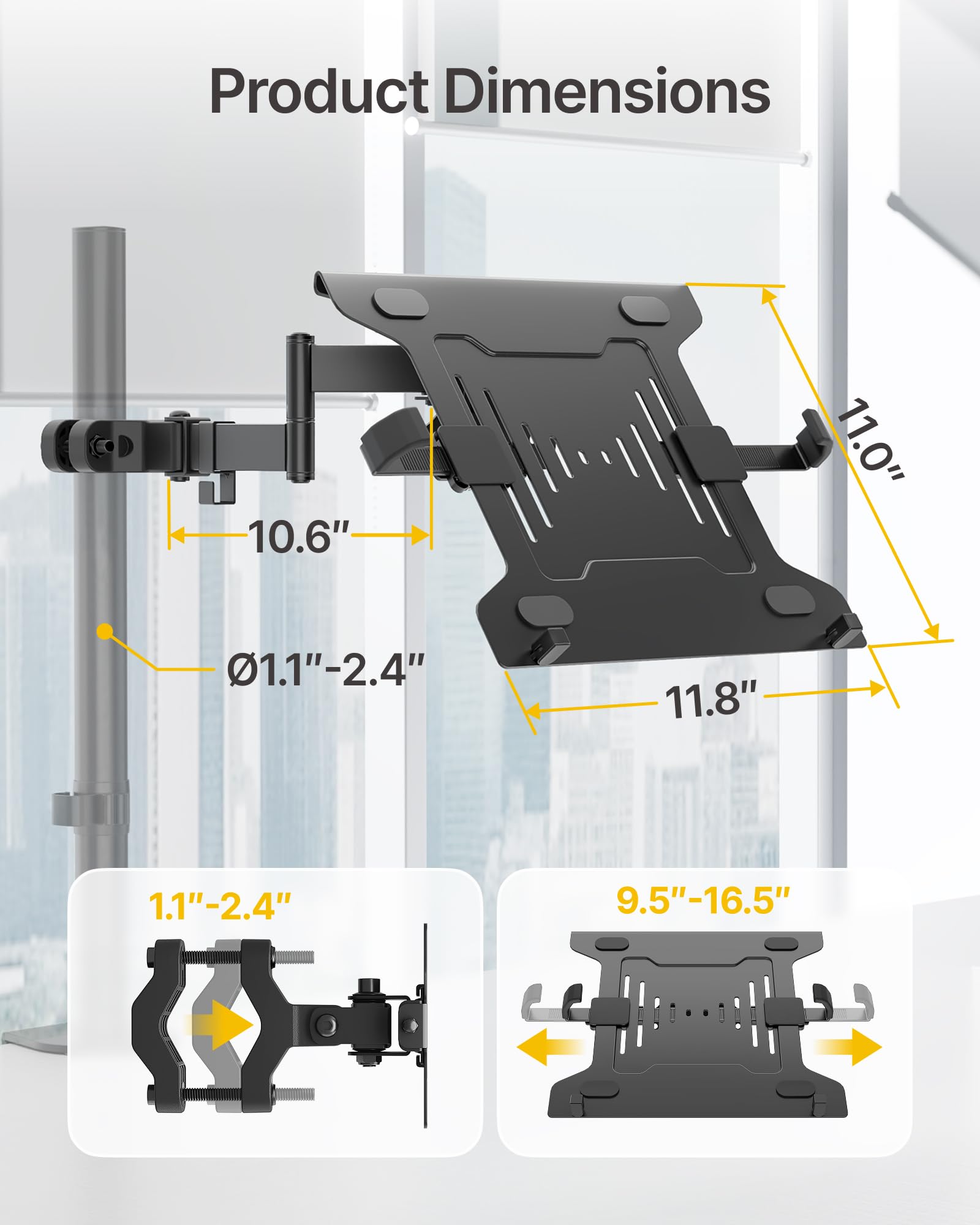 Product Dimensions

11.0"

10.6"

Ø1.1"-2.4"

11.8"

1.1"-2.4"

9.5"-16.5"