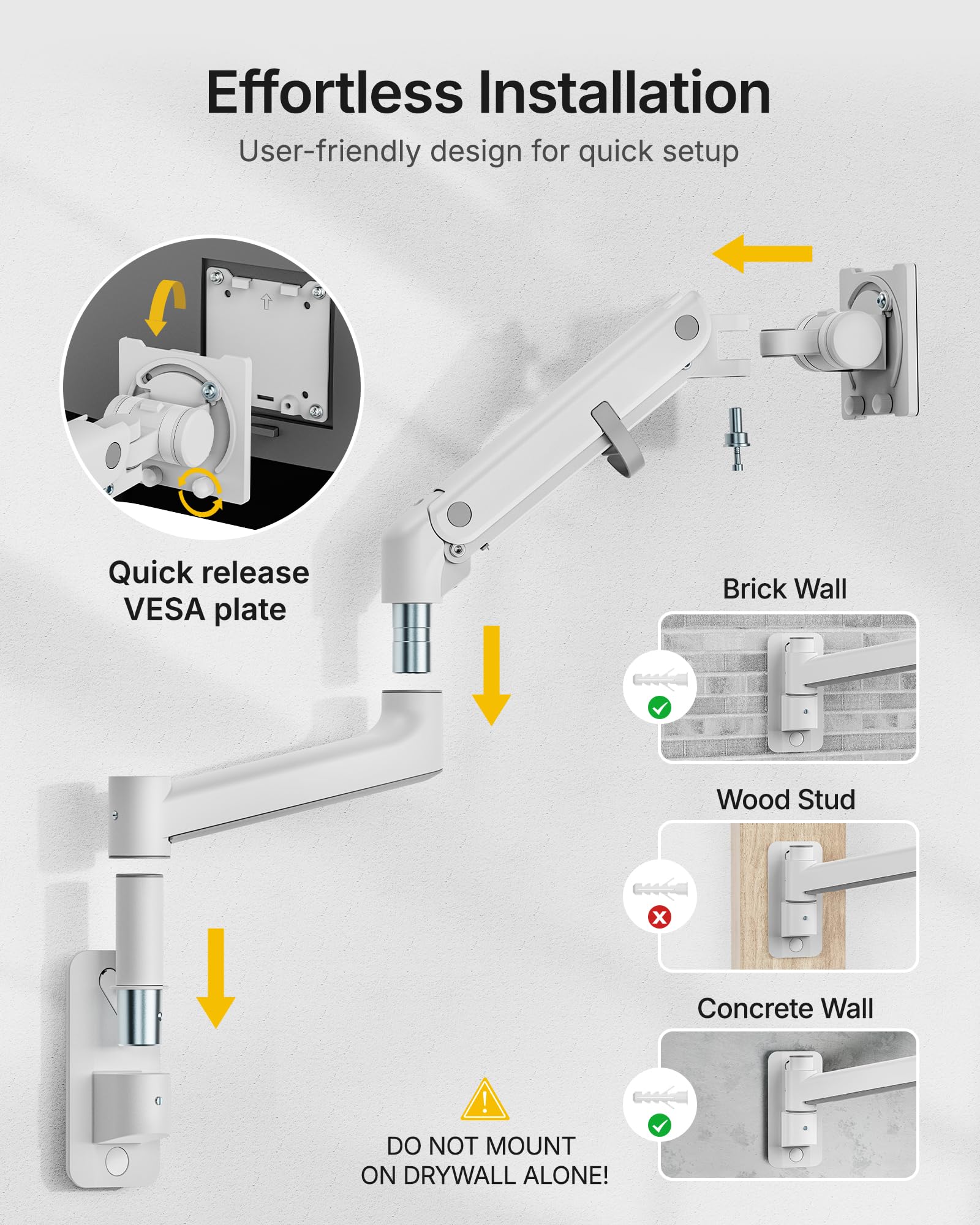 Effortless Installation

User-friendly design for quick setup

Quick release VESA plate

Brick Wall

Wood Stud

Concrete Wall

DO NOT MOUNT ON DRYWALL ALONE!